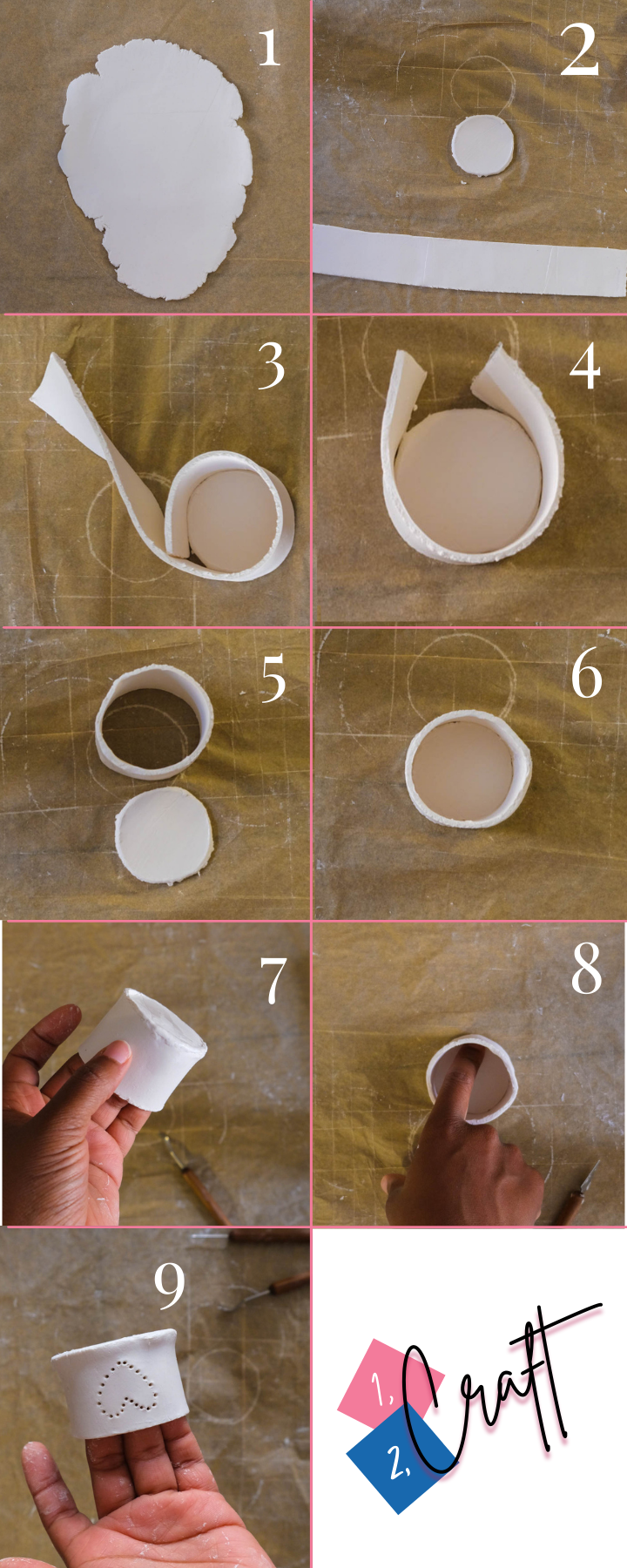 1

2

3

4

5

6

7

8

9

1, 2, Craft