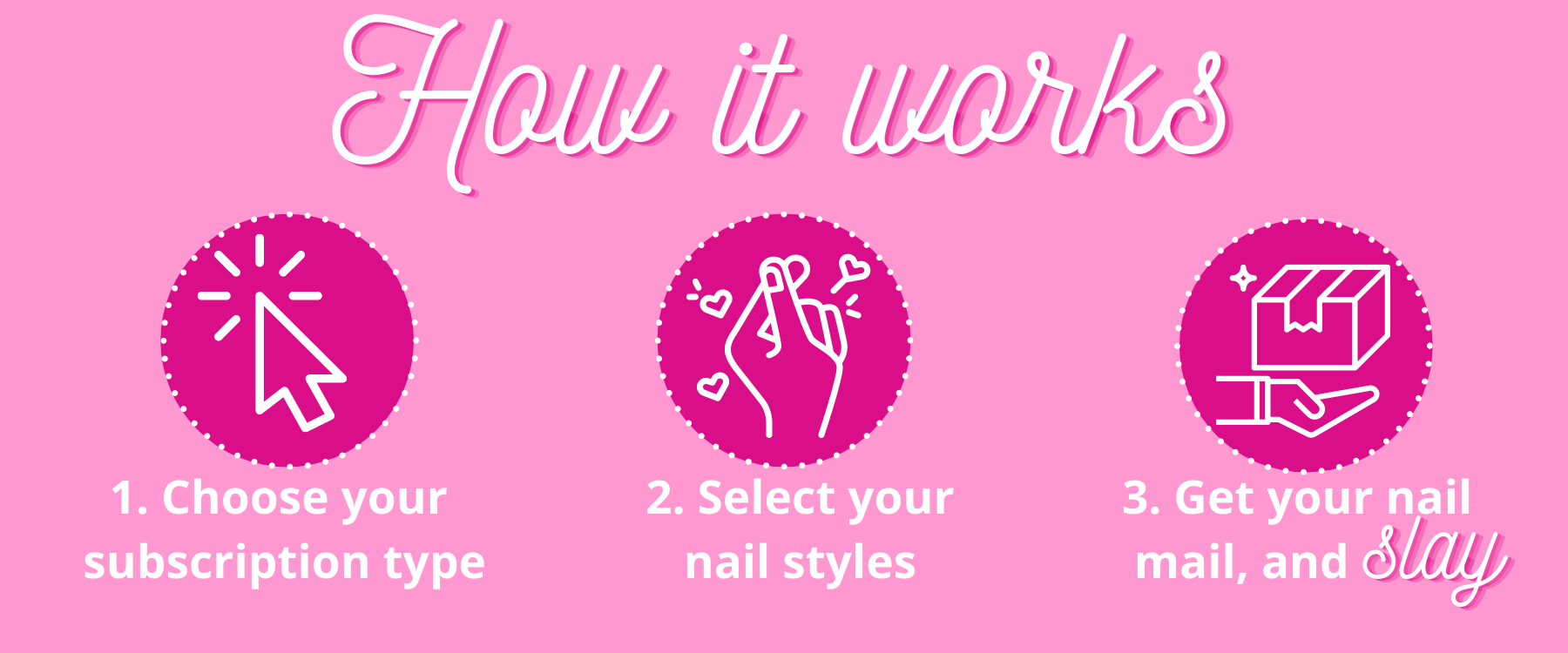 How it works

1. Choose your subscription type

2. Select your nail styles

3. Get your nail mail, and slay